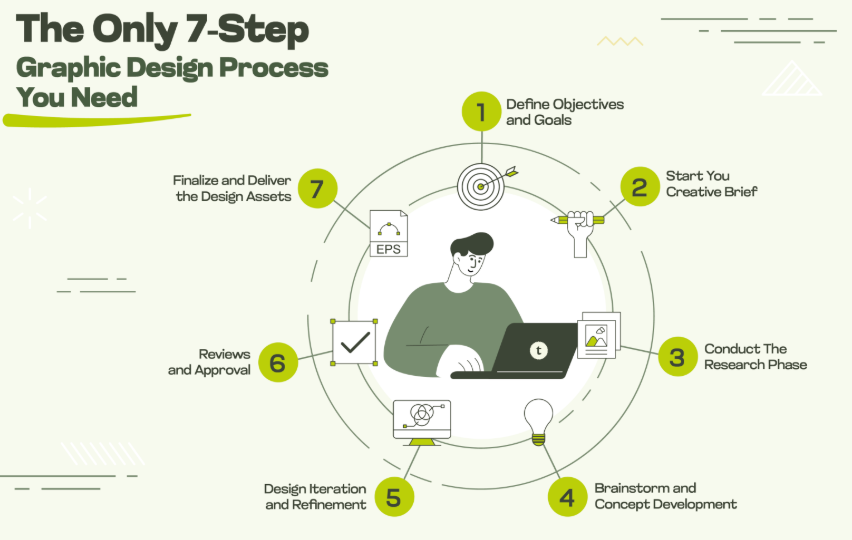 The Only 7-Step
Graphic Design Process
You Need

1 Define Objectives and Goals

2 Start You Creative Brief

3 Conduct The Research Phase

4 Brainstorm and Concept Development

5 Design Iteration and Refinement

6 Reviews and Approval

7 Finalize and Deliver the Design Assets

EPS

t